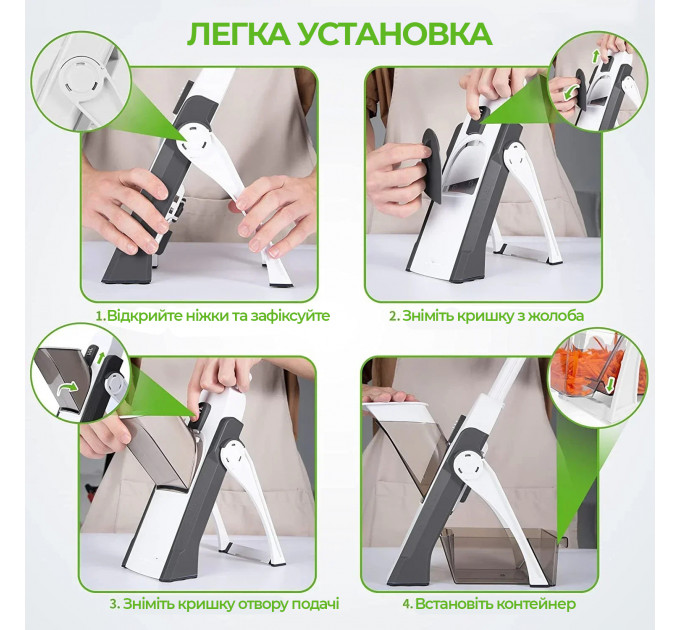 ЛЕГКА УСТАНОВКА

1.Відкрийте ніжки та зафіксуйте

2. Зніміть кришку з жолоба

3. Зніміть кришку отвору подачі

4. Встановіть контейнер